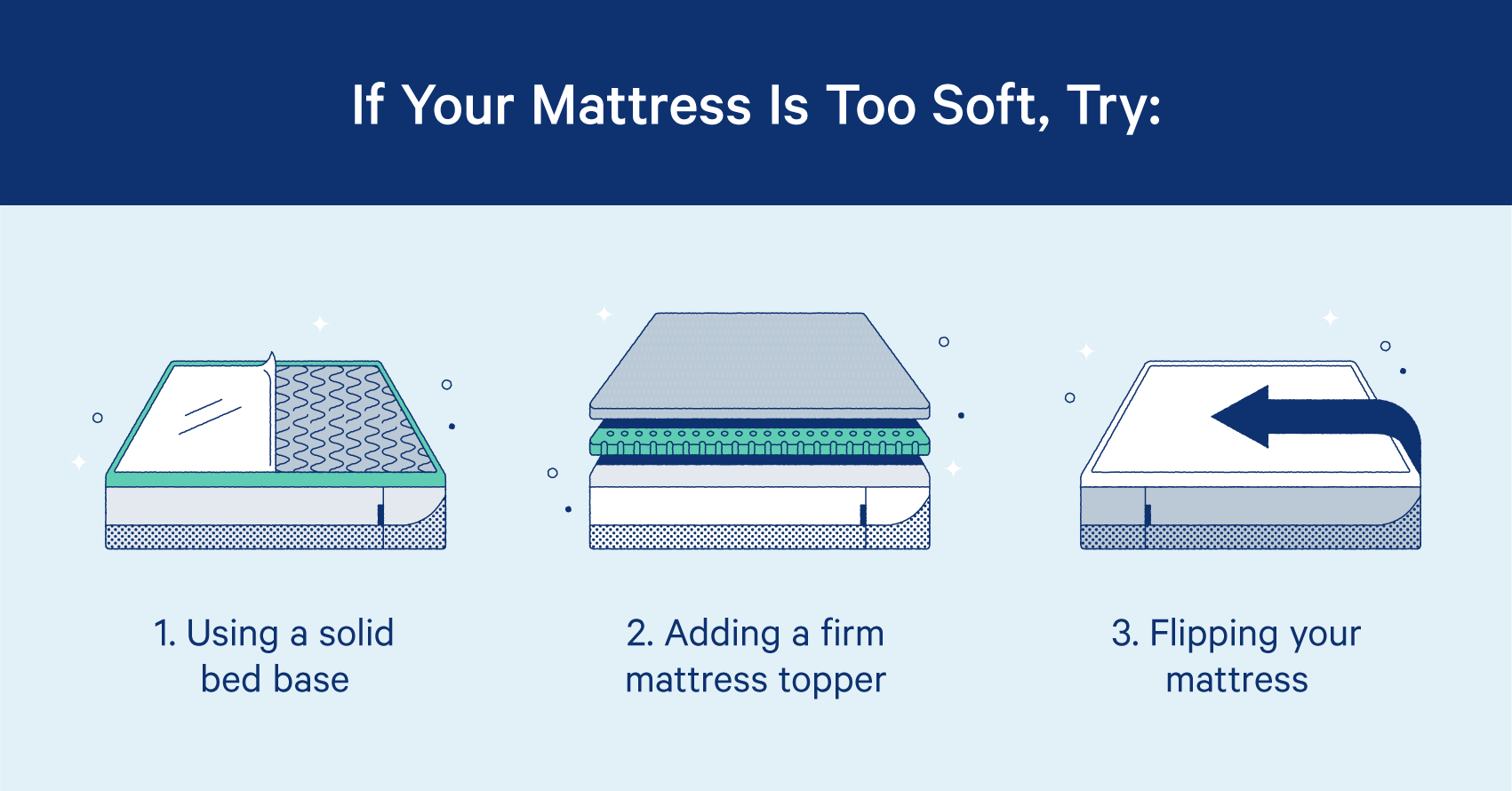 If Your Mattress Is Too Soft, Try:

1. Using a solid bed base

2. Adding a firm mattress topper

3. Flipping your mattress