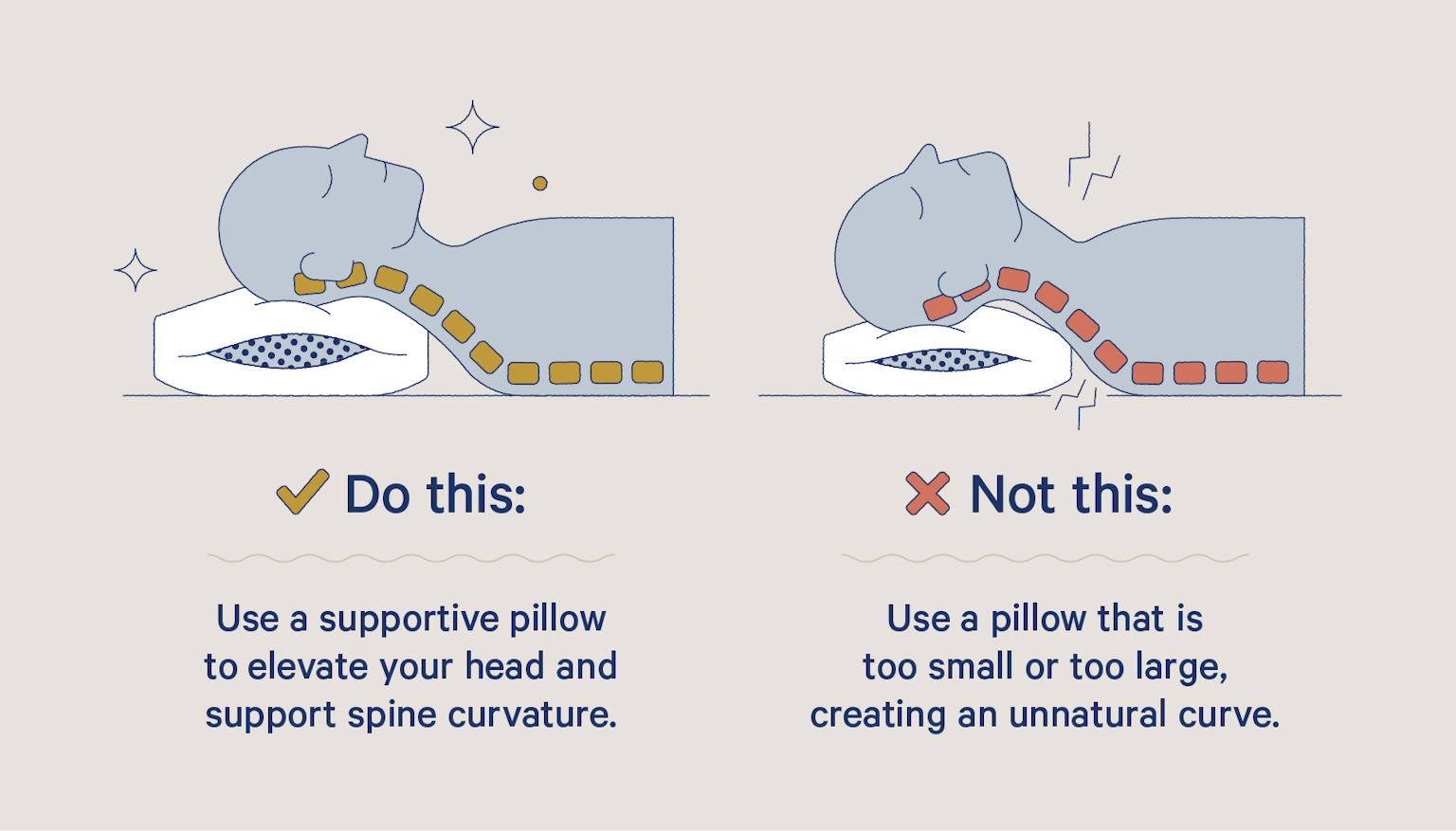 Do this:

Use a supportive pillow to elevate your head and support spine curvature.

Not this:

Use a pillow that is too small or too large, creating an unnatural curve.